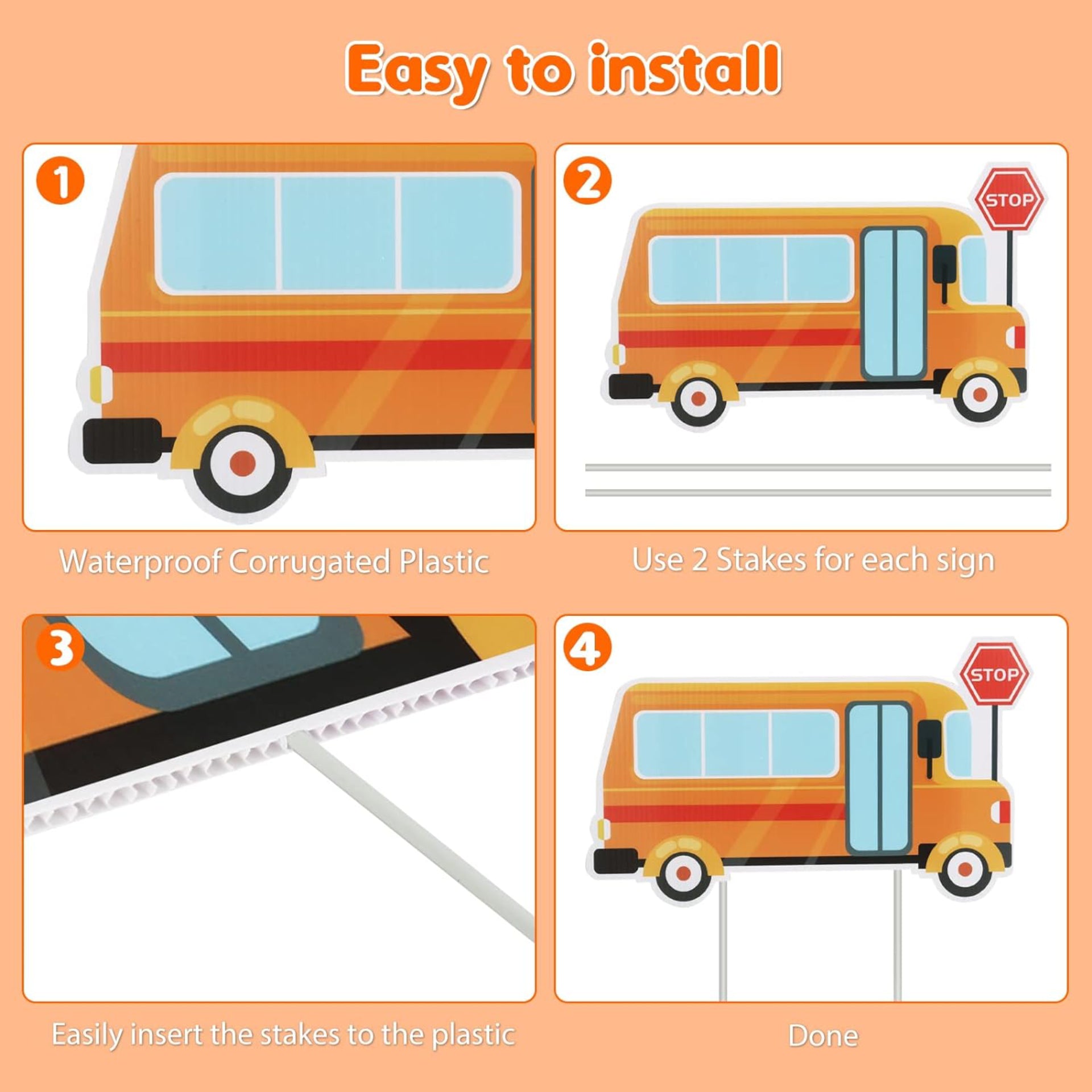 Easy to install

1

Waterproof Corrugated Plastic

2

STOP

Use 2 Stakes for each sign

3

Easily insert the stakes to the plastic

4

STOP

Done