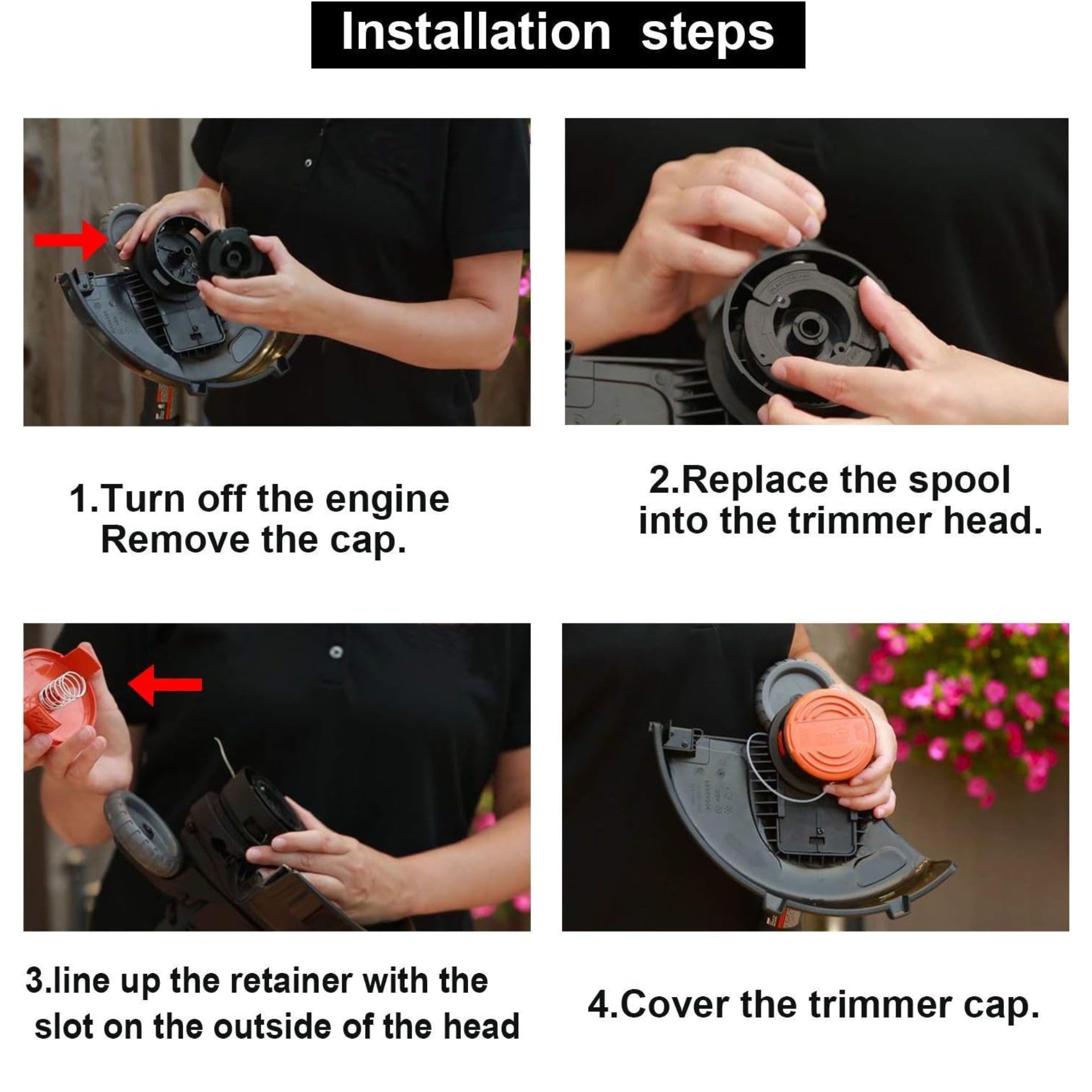 Installation steps

1.Turn off the engine
Remove the cap.

2.Replace the spool into the trimmer head.

3.line up the retainer with the slot on the outside of the head

4.Cover the trimmer cap.