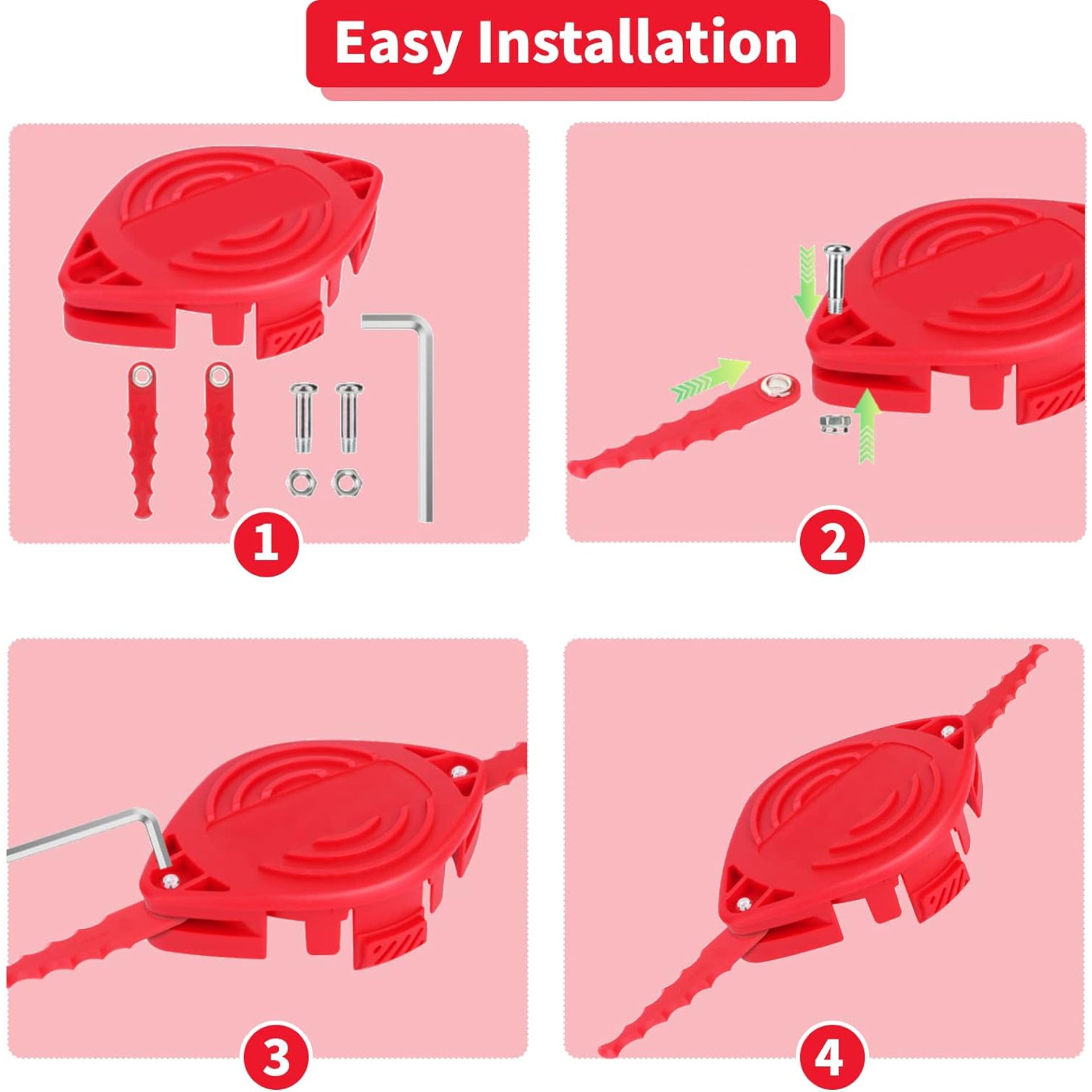 Easy Installation

1

2

3

4